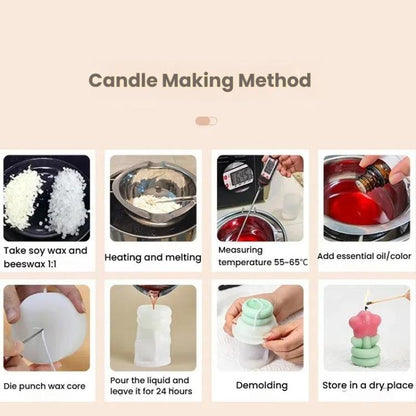 Candle Making Method

Take soy wax and beeswax 1:1

Heating and melting

Measuring temperature 55~65°C

Add essential oil/color

Die punch wax core

Pour the liquid and leave it for 24 hours

Demolding

Store in a dry place