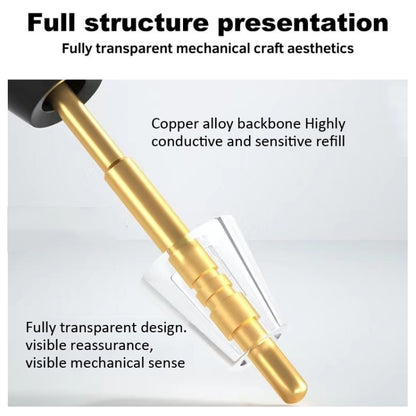 Full structure presentation

Fully transparent mechanical craft aesthetics

Copper alloy backbone Highly conductive and sensitive refill

Fully transparent design. visible reassurance, visible mechanical sense