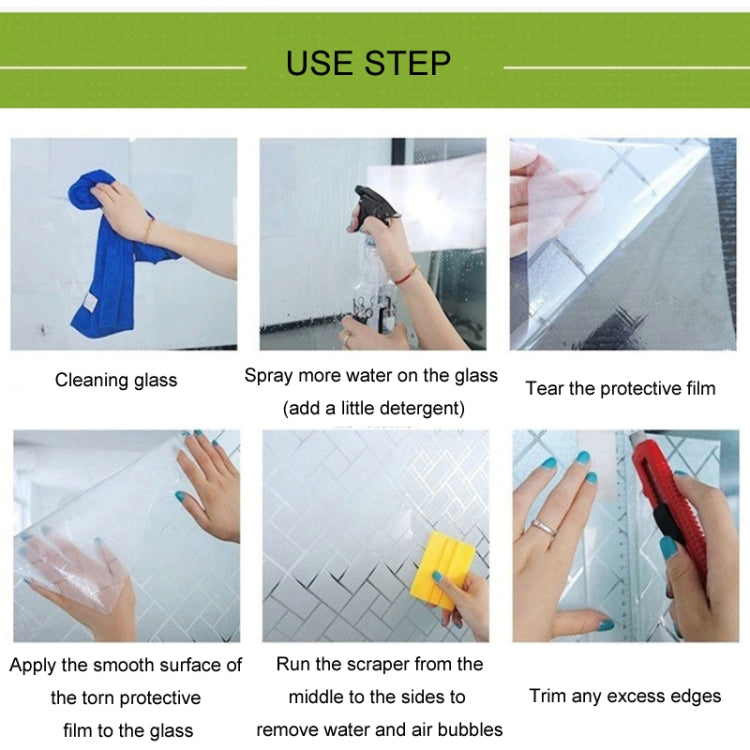 USE STEP

Cleaning glass

Spray more water on the glass (add a little detergent)

Tear the protective film

Apply the smooth surface of the torn protective film to the glass

Run the scraper from the middle to the sides to remove water and air bubbles

Trim any excess edges